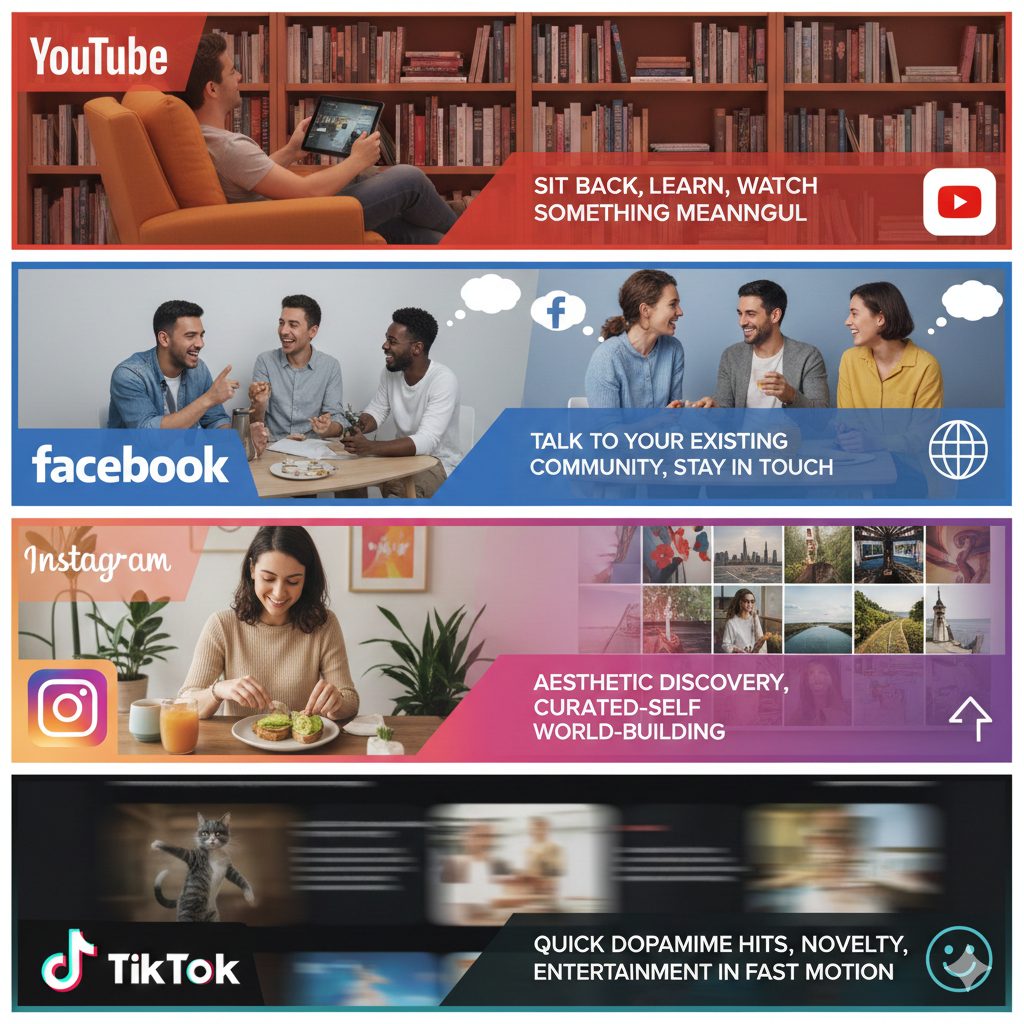 YouTube

SIT BACK, LEARN, WATCH SOMETHING MEANNGUL

facebook

TALK TO YOUR EXISTING COMMUNITY, STAY IN TOUCH

Instagram

AESTHETIC DISCOVERY, CURATED-SELF WORLD-BUILDING

TikTok

QUICK DOPAMIME HITS, NOVELTY, ENTERTAINMENT IN FAST MOTION